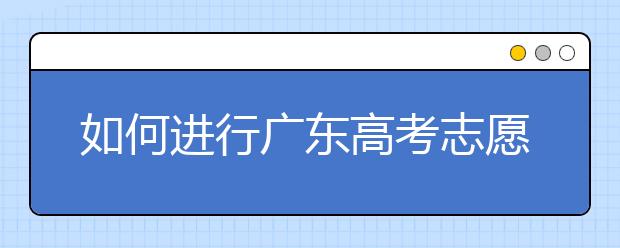 如何进行广东高考志愿